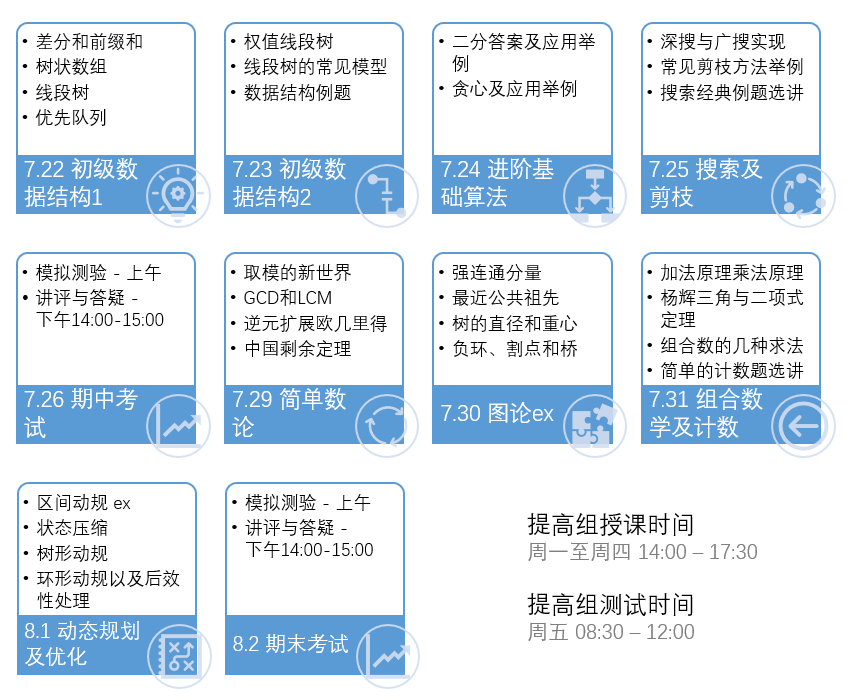 • 差分和前缀和
• 树状数组
• 线段树
• 优先队列

7.22 初级数据结构1

• 权值线段树
• 线段树的常见模型
• 数据结构例题

7.23 初级数据结构2

• 二分答案及应用举例
• 贪心及应用举例

7.24 进阶基础算法

• 深搜与广搜实现
• 常见剪枝方法举例
• 搜索经典例题选讲

7.25 搜索及剪枝

• 模拟测验 - 上午
• 讲评与答疑 - 下午14:00-15:00

7.26 期中考试

• 取模的新世界
• GCD和LCM
• 逆元扩展欧几里得
• 中国剩余定理

7.29 简单数论

• 强连通分量
• 最近公共祖先
• 树的直径和重心
• 负环、割点和桥

7.30 图论ex

• 加法原理乘法原理
• 杨辉三角与二项式定理
• 组合数的几种求法
• 简单的计数题选讲

7.31 组合数学及计数

• 区间动规 ex
• 状态压缩
• 树形动规
• 环形动规以及后效性处理

8.1 动态规划及优化

• 模拟测验 - 上午
• 讲评与答疑 - 下午14:00-15:00

8.2 期末考试

提高组授课时间
周一至周四 14:00 – 17:30

提高组测试时间
周五 08:30 – 12:00